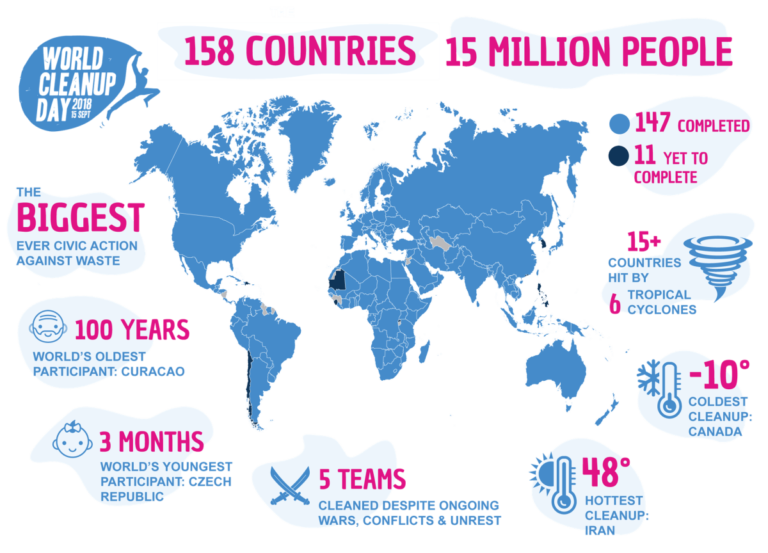 WORLD CLEANUP DAY 2018 15 SEPT

158 COUNTRIES 15 MILLION PEOPLE

147 COMPLETED

11 YET TO COMPLETE

THE BIGGEST EVER CIVIC ACTION AGAINST WASTE

15+ COUNTRIES HIT BY 6 TROPICAL CYCLONES

100 YEARS WORLD'S OLDEST PARTICIPANT: CURACAO

-10° COLDEST CLEANUP: CANADA

3 MONTHS WORLD'S YOUNGEST PARTICIPANT: CZECH REPUBLIC

5 TEAMS CLEANED DESPITE ONGOING WARS, CONFLICTS & UNREST

48° HOTTEST CLEANUP: IRAN