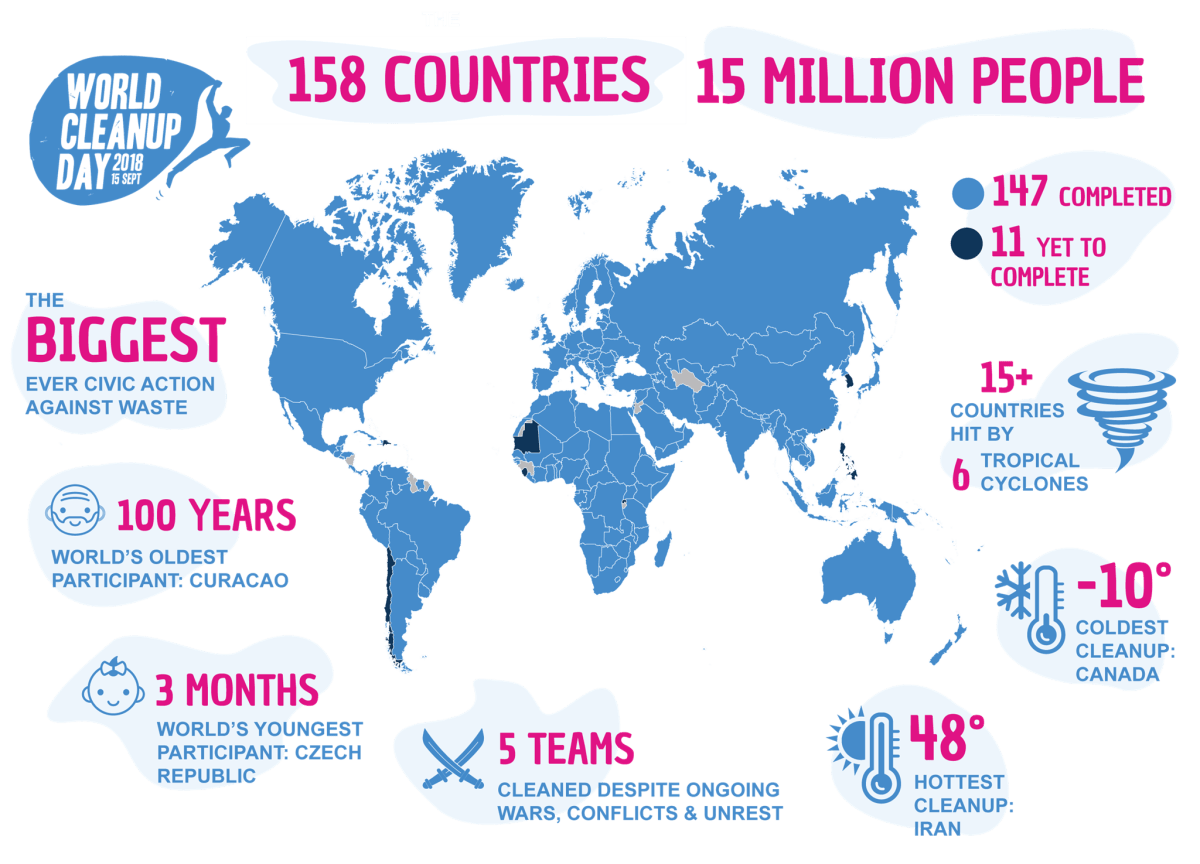 WORLD CLEANUP DAY 2018 15 SEPT

158 COUNTRIES 15 MILLION PEOPLE

147 COMPLETED

11 YET TO COMPLETE

THE BIGGEST EVER CIVIC ACTION AGAINST WASTE

15+ COUNTRIES HIT BY 6 TROPICAL CYCLONES

100 YEARS
WORLD'S OLDEST PARTICIPANT: CURACAO

-10°
COLDEST CLEANUP: CANADA

3 MONTHS
WORLD'S YOUNGEST PARTICIPANT: CZECH REPUBLIC

5 TEAMS
CLEANED DESPITE ONGOING WARS, CONFLICTS & UNREST

48°
HOTTEST CLEANUP: IRAN